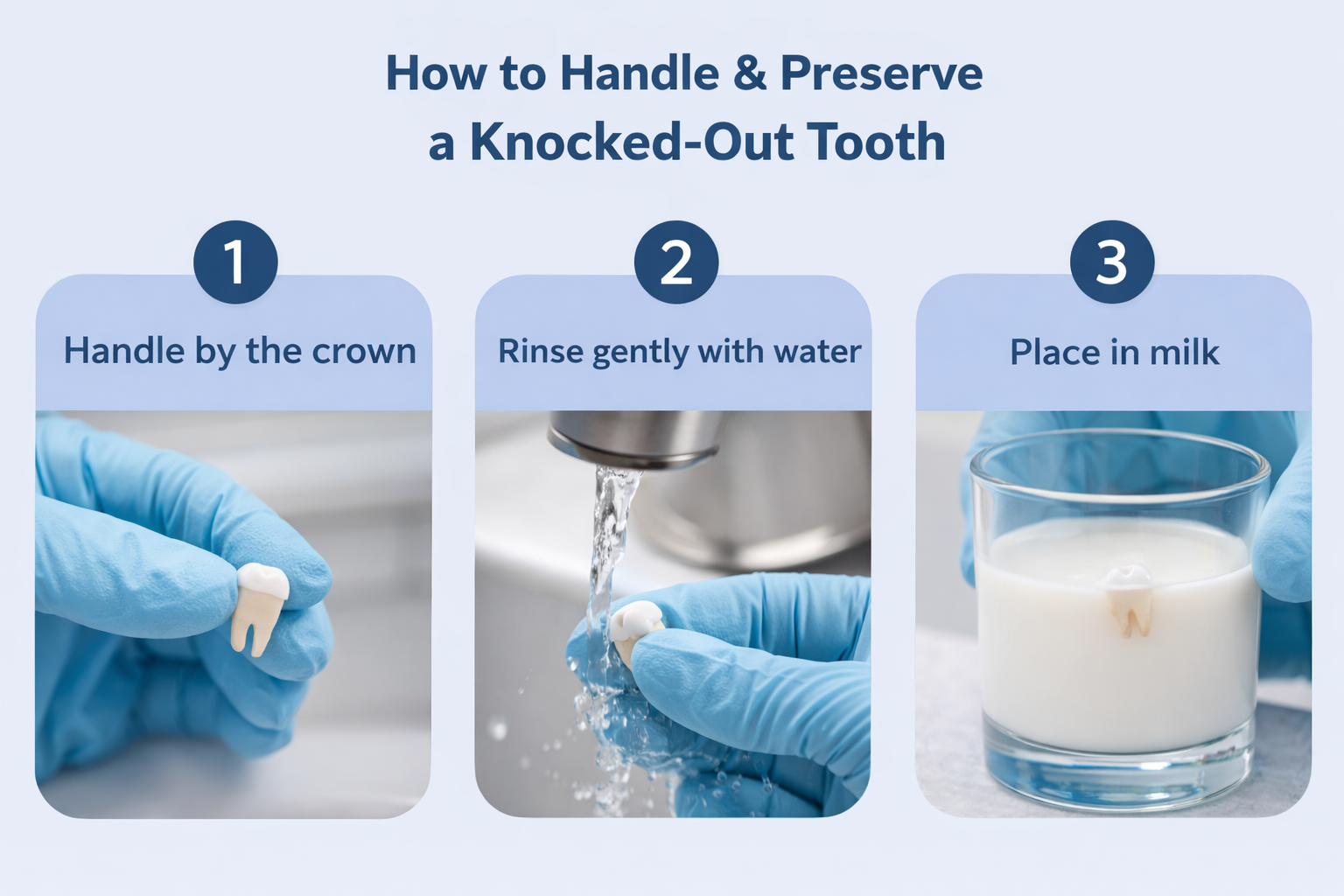 How to Handle & Preserve a Knocked-Out Tooth

1

Handle by the crown

2

Rinse gently with water

3

Place in milk